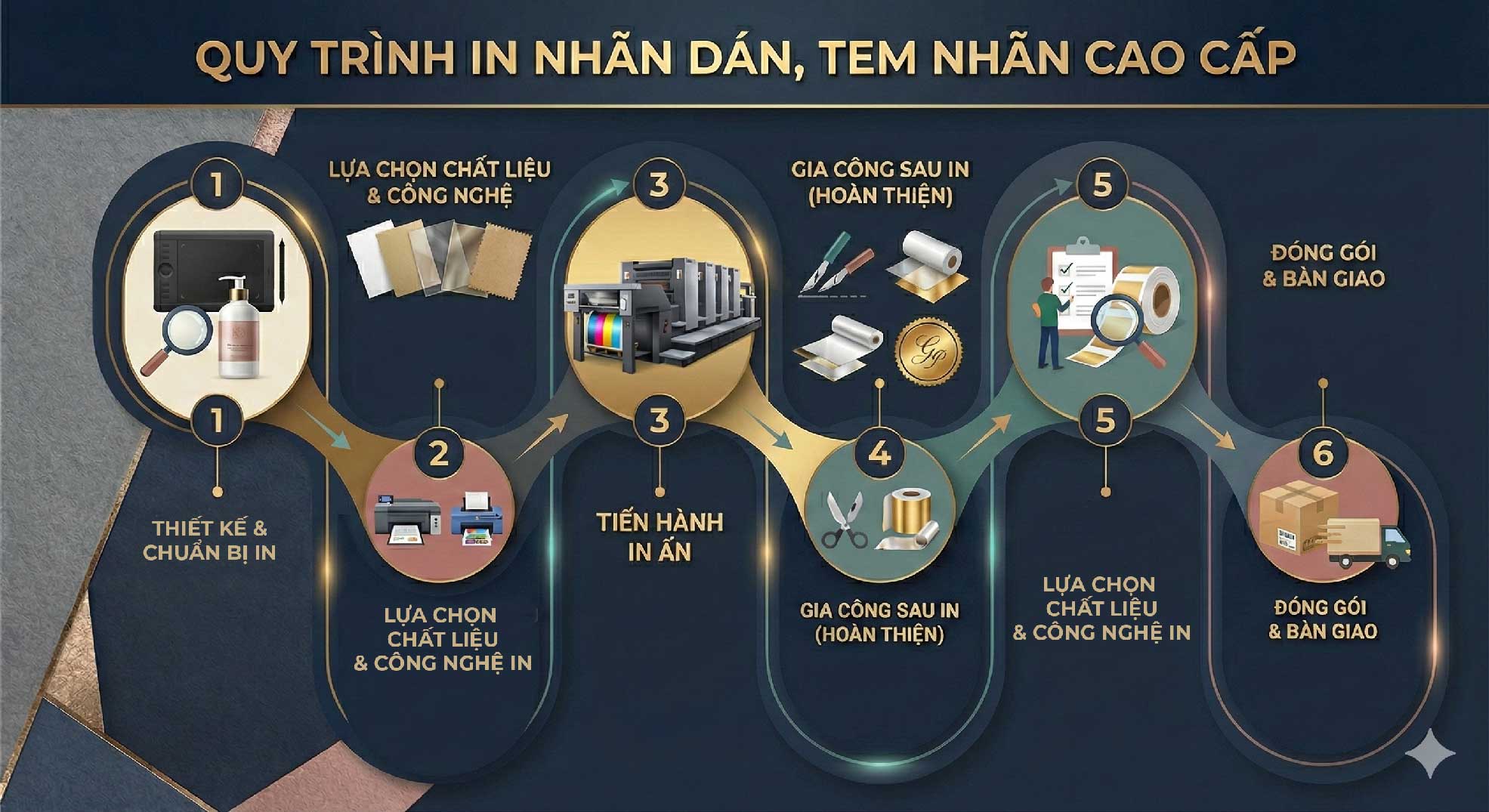 QUY TRÌNH IN NHÃN DÁN, TEM NHÃN CAO CẤP

1

LỰA CHỌN CHẤT LIỆU & CÔNG NGHỆ

3

GIA CÔNG SAU IN (HOÀN THIỆN)

5

ĐÓNG GÓI & BÀN GIAO

Gp

1

THIẾT KẾ & CHUẨN BỊ IN

2

LỰA CHỌN CHẤT LIỆU & CÔNG NGHỆ IN

3

TIẾN HÀNH IN ẤN

4

GIA CÔNG SAU IN (HOÀN THIỆN)

5

LỰA CHỌN CHẤT LIỆU & CÔNG NGHỆ IN

6

ĐÓNG GÓI & BÀN GIAO